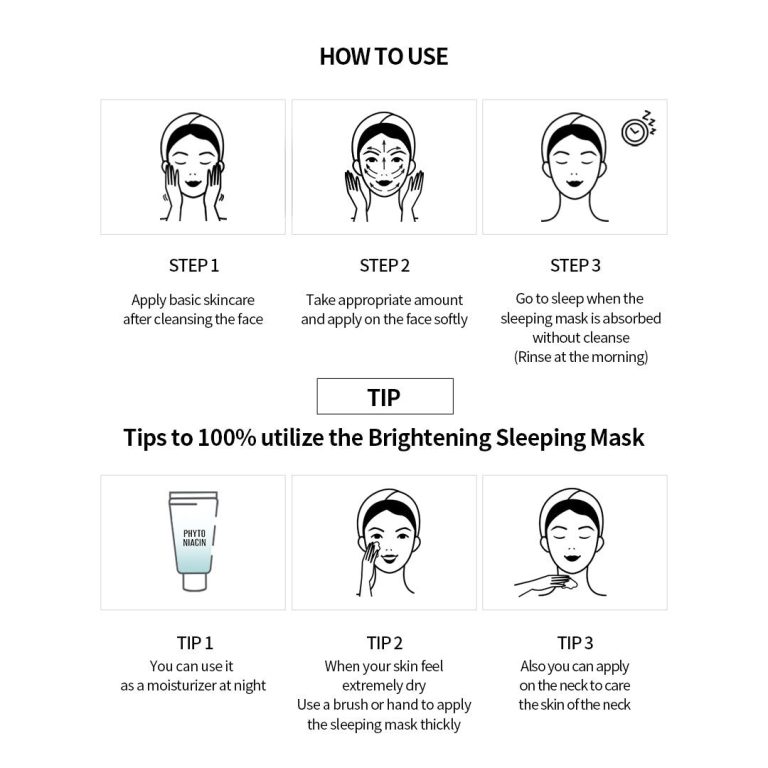 HOW TO USE

STEP 1
Apply basic skincare after cleansing the face

STEP 2
Take appropriate amount and apply on the face softly

STEP 3
Go to sleep when the sleeping mask is absorbed without cleanse (Rinse at the morning)

TIP

Tips to 100% utilize the Brightening Sleeping Mask

PHYTO NIACIN

TIP 1
You can use it as a moisturizer at night

TIP 2
When your skin feel extremely dry
Use a brush or hand to apply the sleeping mask thickly

TIP 3
Also you can apply on the neck to care the skin of the neck