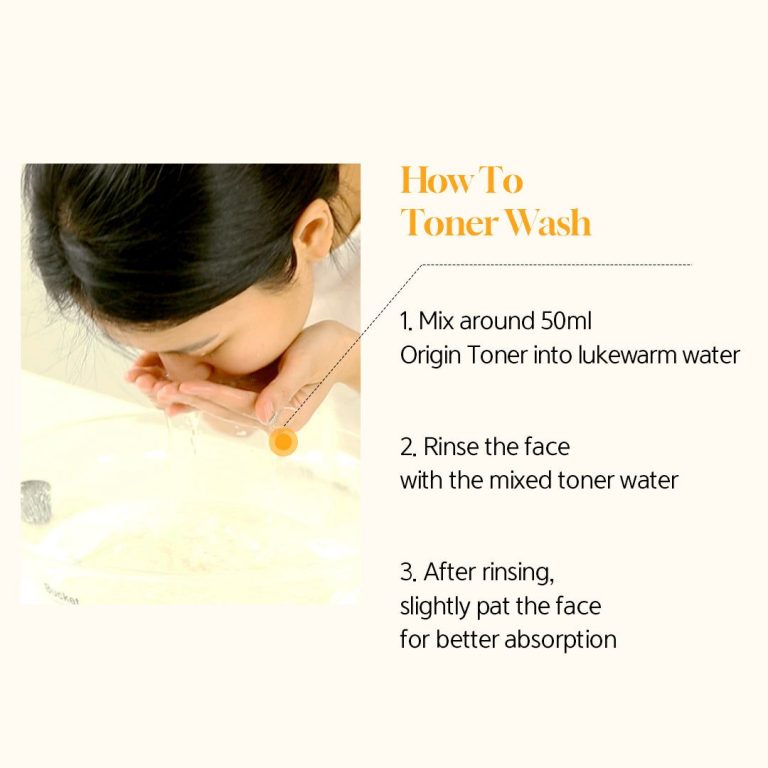 How To
Toner Wash

1. Mix around 50ml
Origin Toner into lukewarm water

2. Rinse the face
with the mixed toner water

3. After rinsing,
slightly pat the face
for better absorption